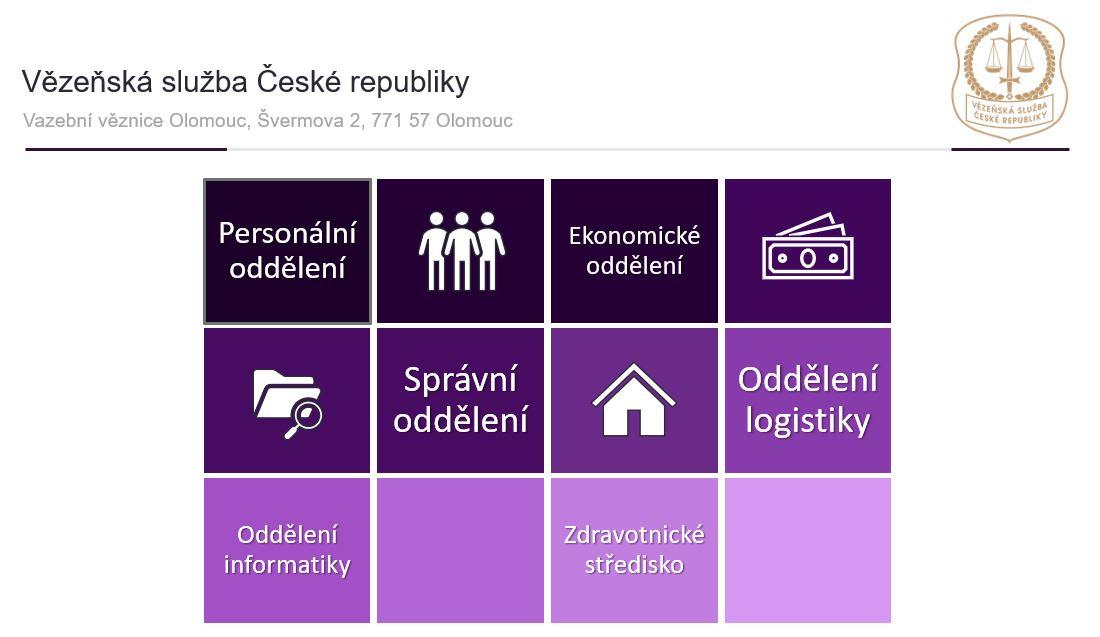 Vězeňská služba České republiky

Vazební věznice Olomouc, Švermova 2, 771 57 Olomouc

VĚZEŇSKÁ SLUŽBA ČESKÉ REPUBLIKY

Personální oddělení

Ekonomické oddělení

Správní oddělení

Oddělení logistiky

Oddělení informatiky

Zdravotnické středisko